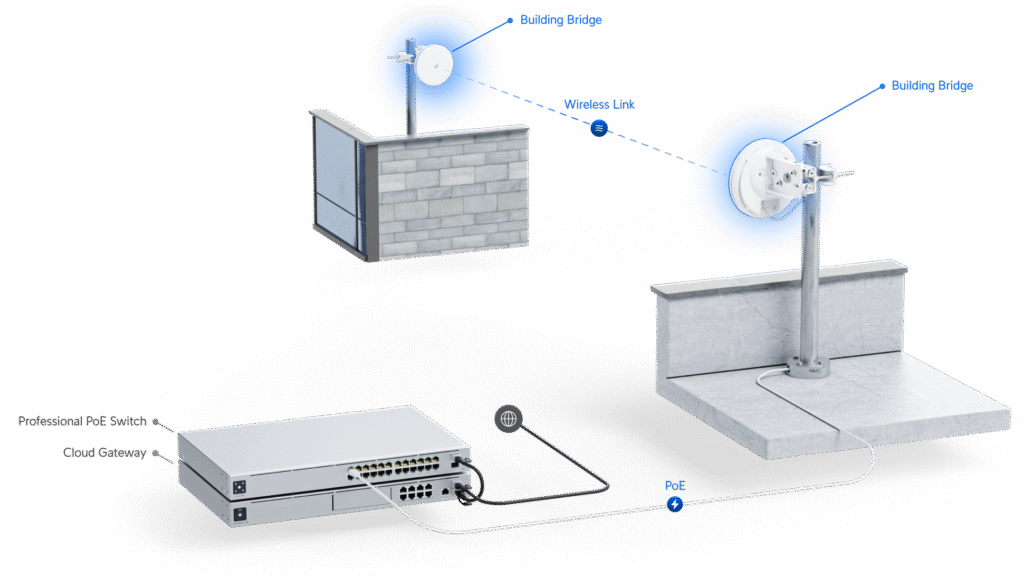 Building Bridge

Wireless Link

Building Bridge

Professional PoE Switch

Cloud Gateway

PoE